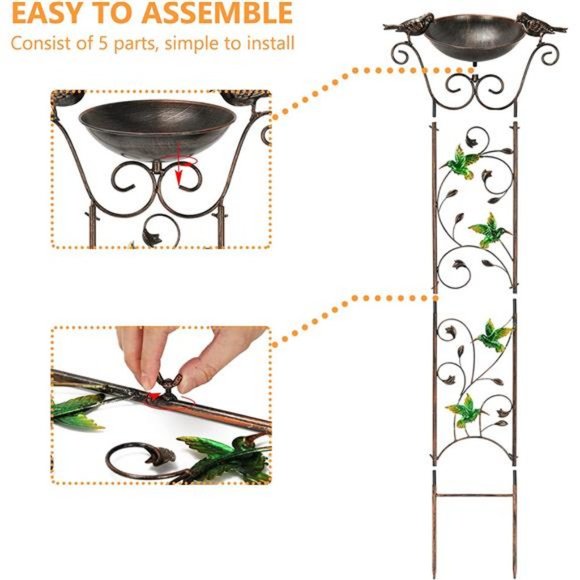 EASY TO ASSEMBLE
Consist of 5 parts, simple to install